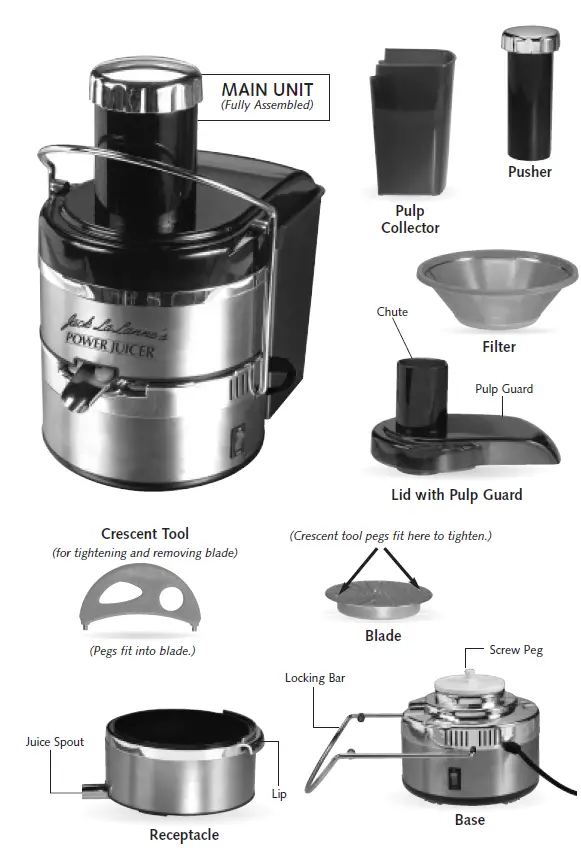 MAIN UNIT
(Fully Assembled)

Jack LaLanne's
POWER JUICER

Pulp Collector

Pusher

Filter

Chute

Pulp Guard

Lid with Pulp Guard

Crescent Tool
(for tightening and removing blade)

(Pegs fit into blade.)

(Crescent tool pegs fit here to tighten.)

Blade

Screw Peg

Locking Bar

Juice Spout

Lip

Receptacle

Base