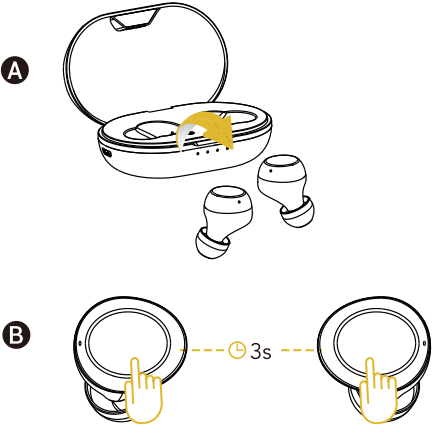 A

B

3s