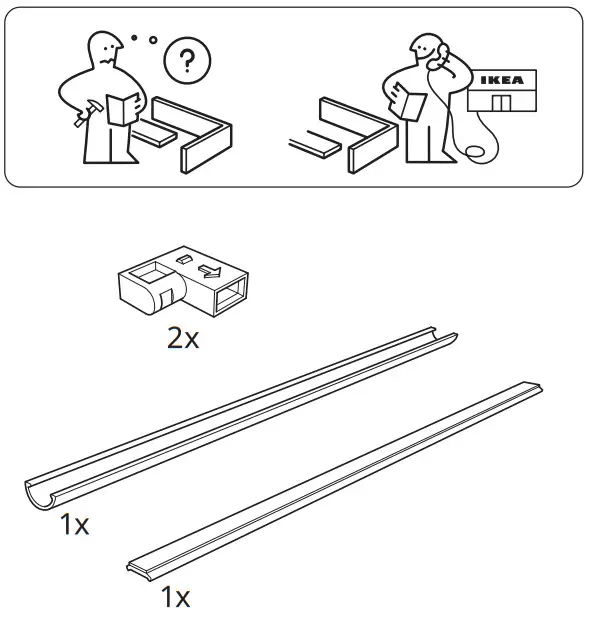 ?

IKEA

2x

1x

1x