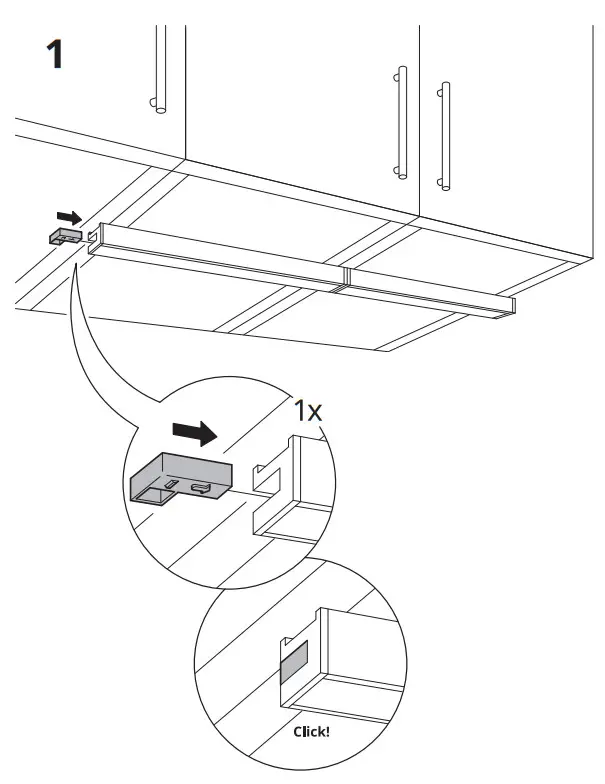 1

1x

Click!