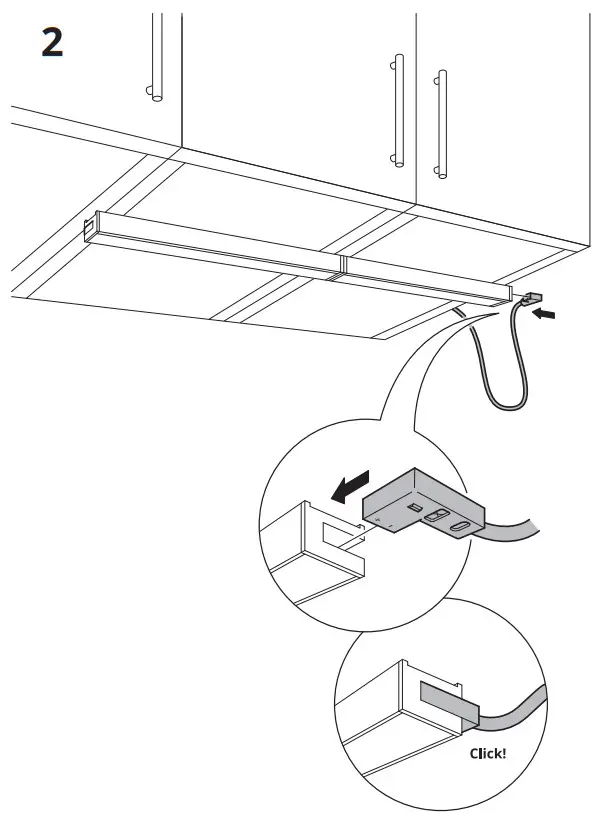 2

Click!