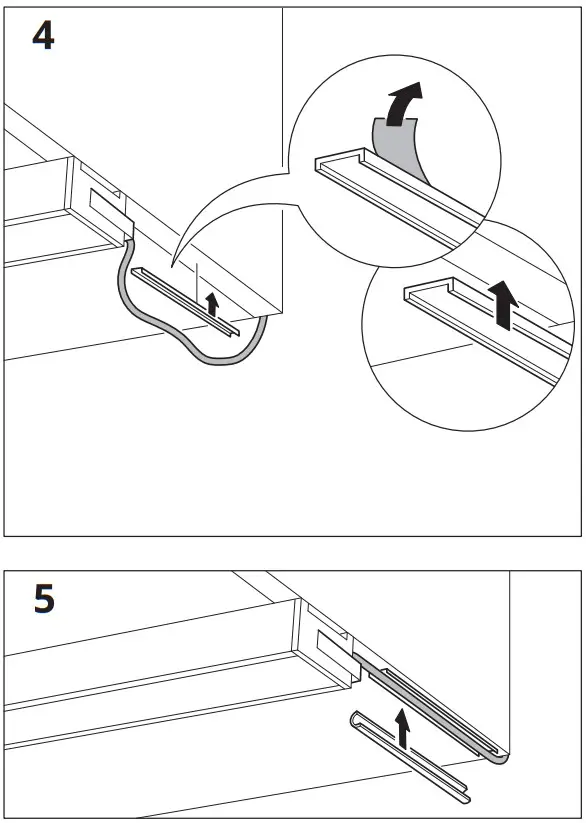 4

5