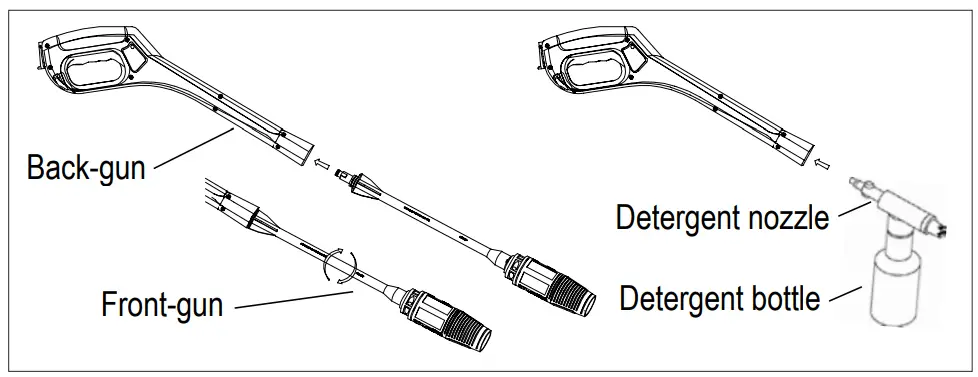 Back-gun

Front-gun

Detergent nozzle

Detergent bottle