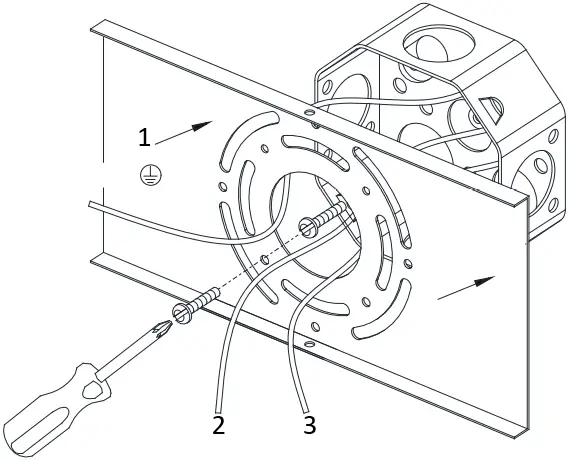 1

2

3