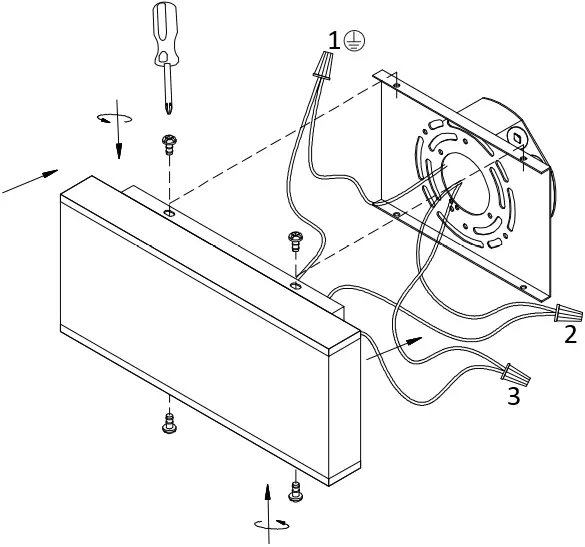 1

2

3