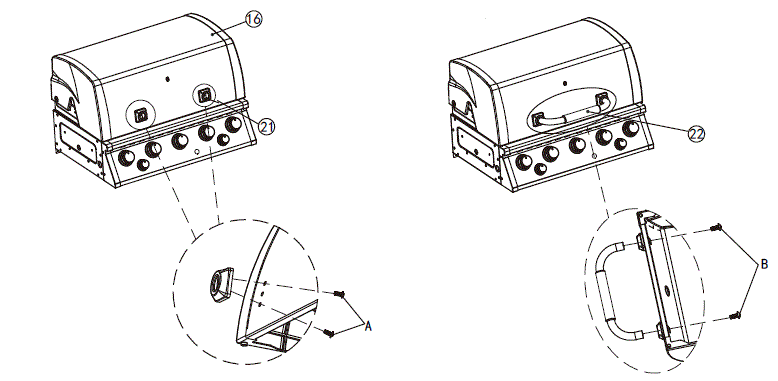 16

21

A

22

B