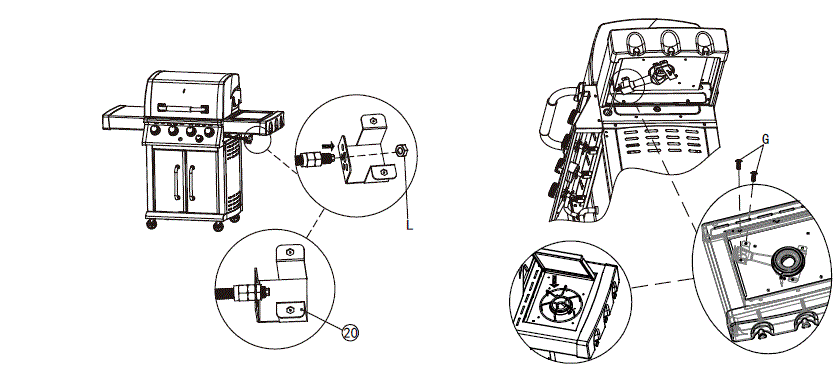 L

20

G