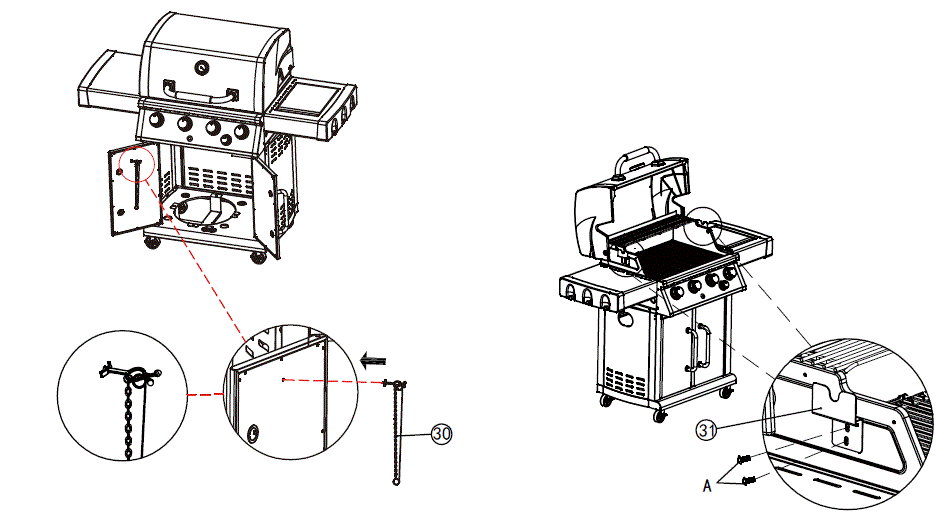 30

31

A