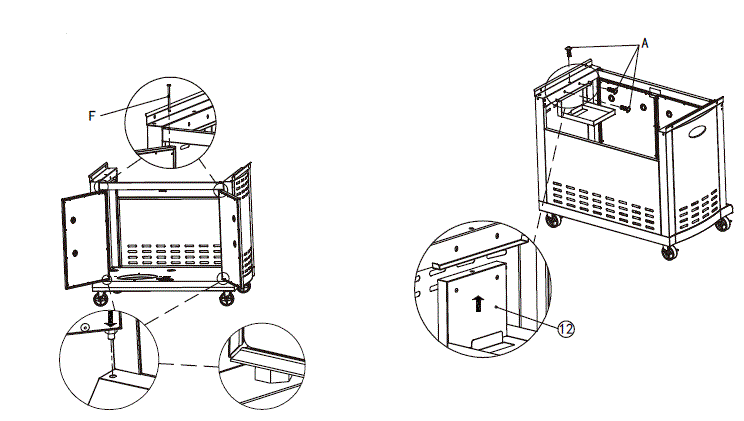 F

A

12