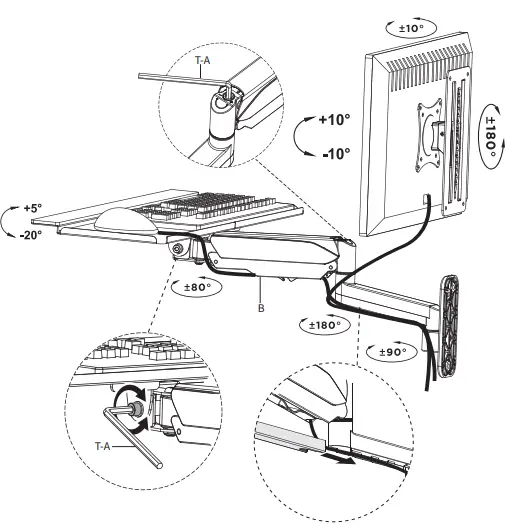 ±10°
T-A
+10°
-10°
±180°
+5°
-20°
±80°
B
±180°
±90°
T-A