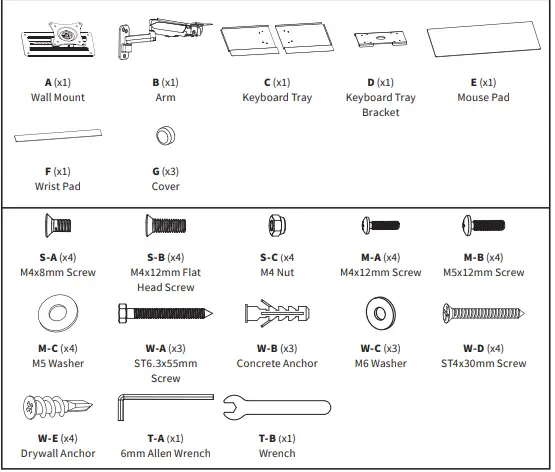 A (x1)
Wall Mount

B (x1)
Arm

C (x1)
Keyboard Tray

D (x1)
Keyboard Tray Bracket

E (x1)
Mouse Pad

F (x1)
Wrist Pad

G (x3)
Cover

S-A (x4)
M4x8mm Screw

S-B (x4)
M4x12mm Flat Head Screw

S-C (x4
M4 Nut

M-A (x4)
M4x12mm Screw

M-B (x4)
M5x12mm Screw

M-C (x4)
M5 Washer

W-A (x3)
ST6.3x55mm Screw

W-B (x3)
Concrete Anchor

W-C (x3)
M6 Washer

W-D (x4)
ST4x30mm Screw

W-E (x4)
Drywall Anchor

T-A (x1)
6mm Allen Wrench

T-B (x1)
Wrench