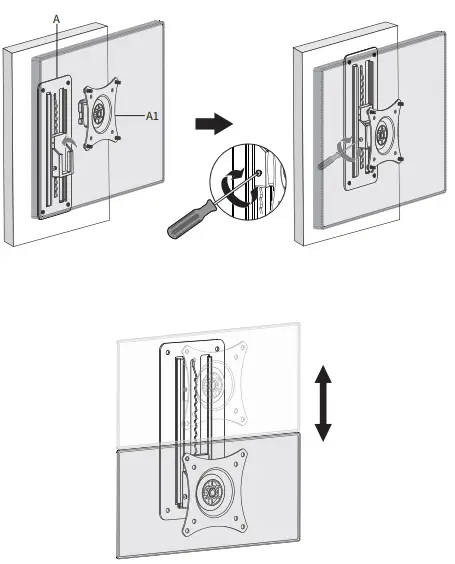 A
A1