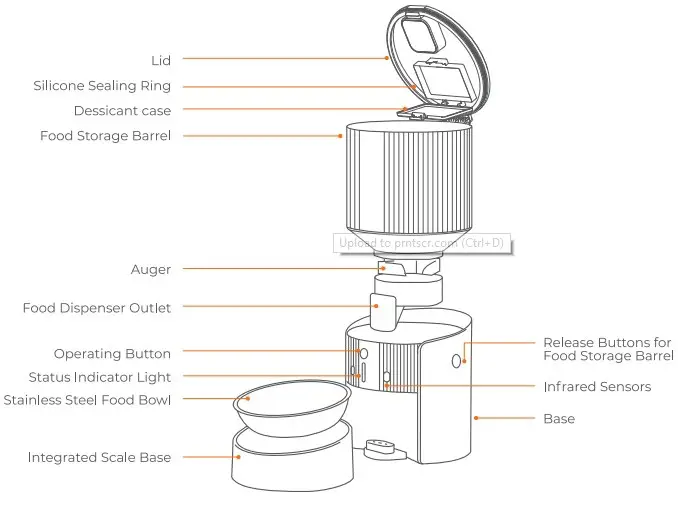 Lid
Silicone Sealing Ring
Dessicant case
Food Storage Barrel
Upload to prntscr.com (Ctrl+D)
Auger
Food Dispenser Outlet
Operating Button
Status Indicator Light
Stainless Steel Food Bowl
Integrated Scale Base
Release Buttons for Food Storage Barrel
Infrared Sensors
Base