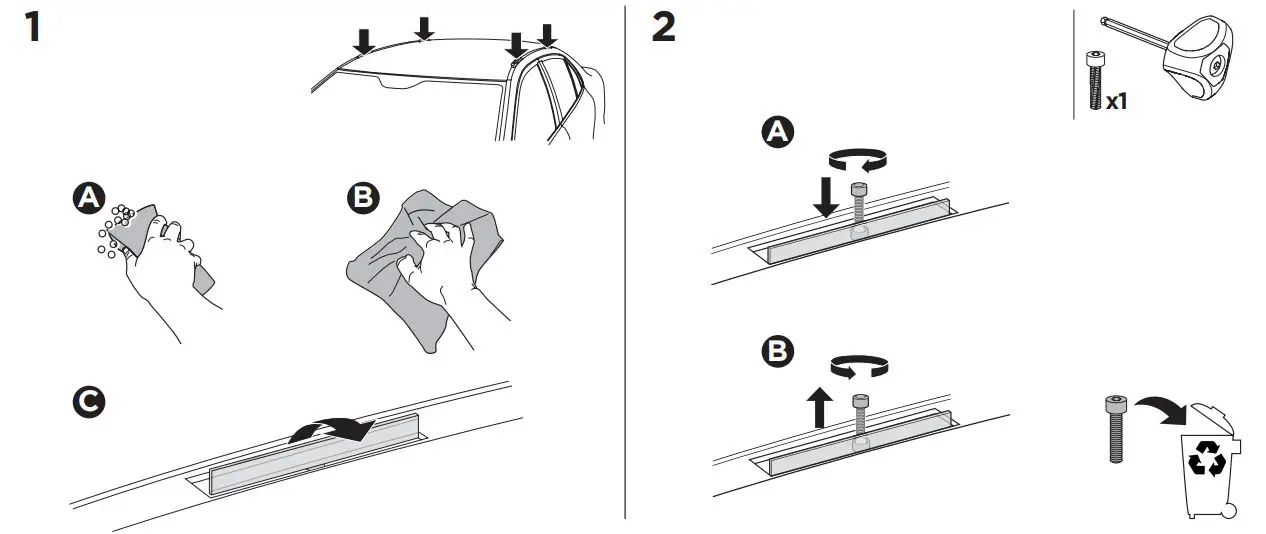 1

A

B

C

2

x1

A

B