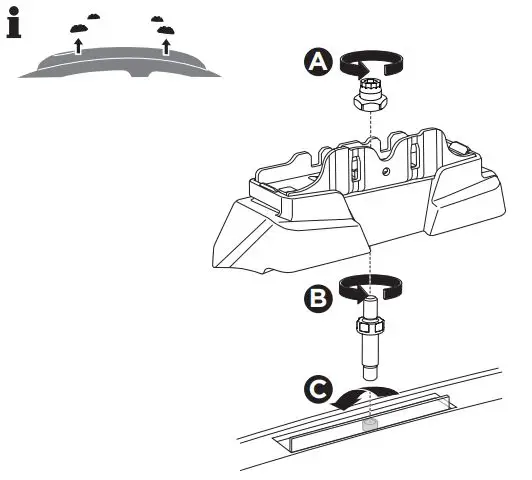 i

A

B

C