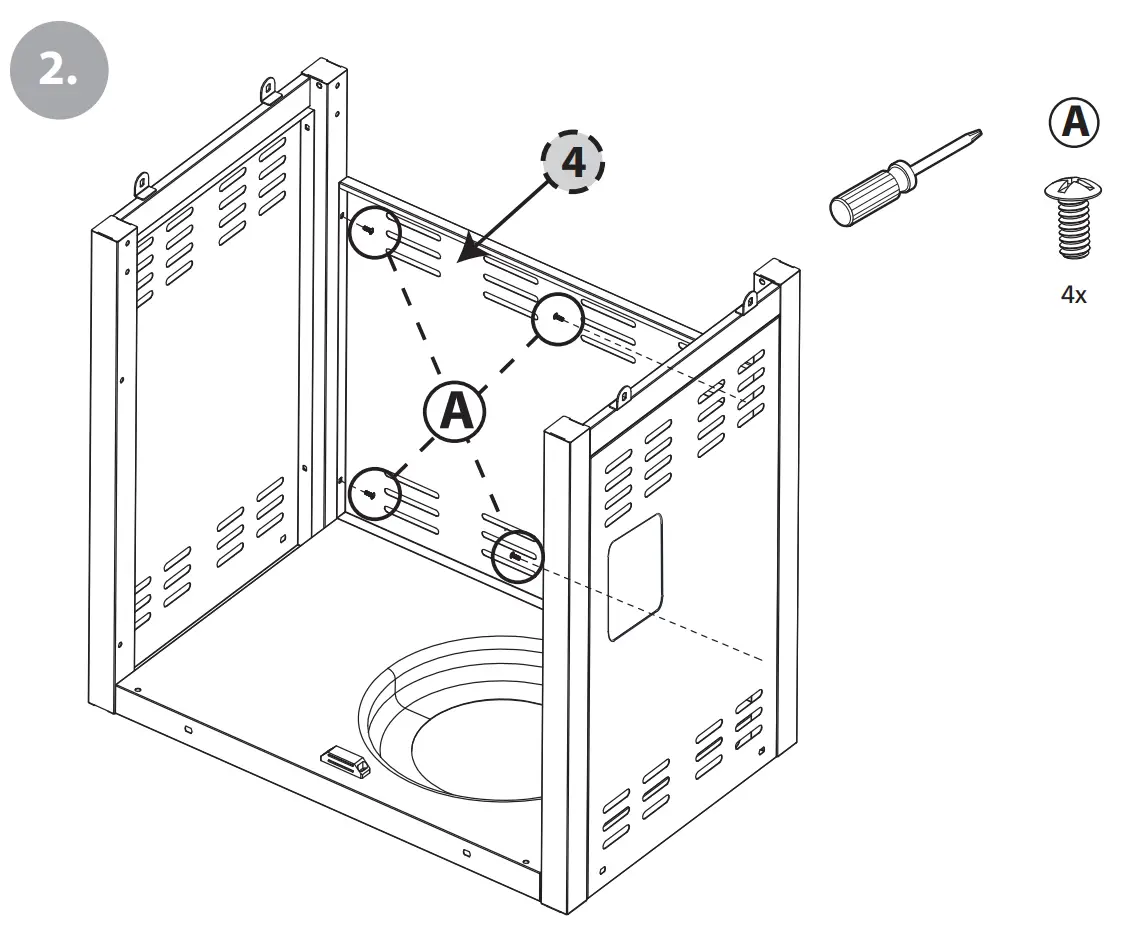 2.

4

A

A

4x