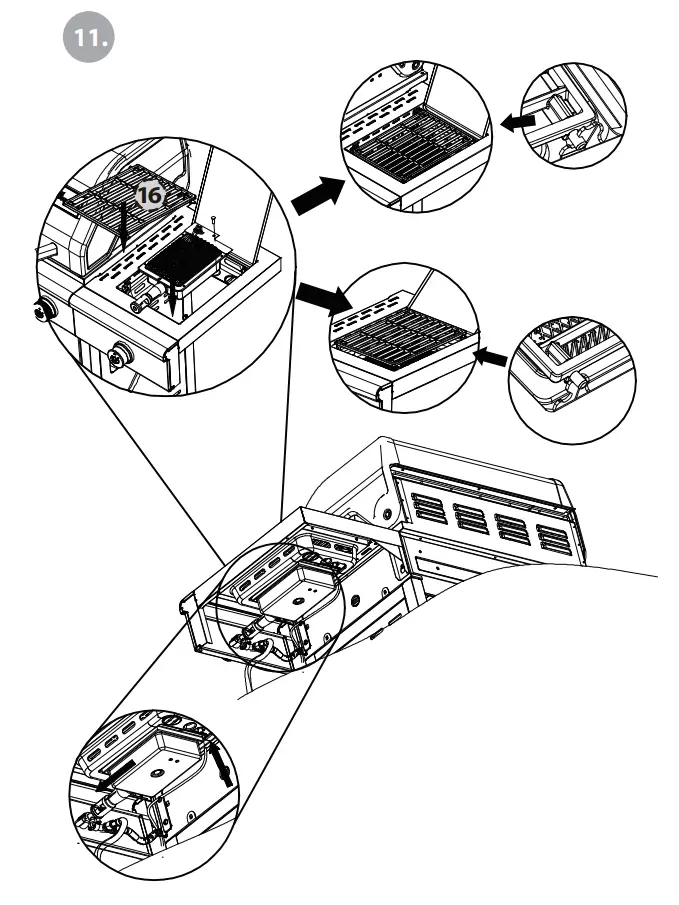 11.

16