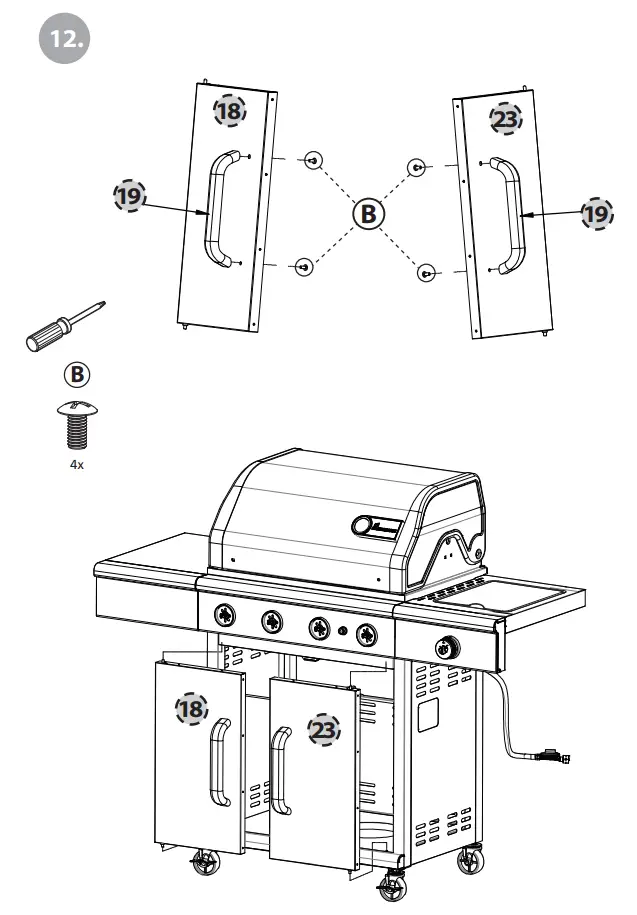 12.

18

23

19

B

19

B

4x

18

23