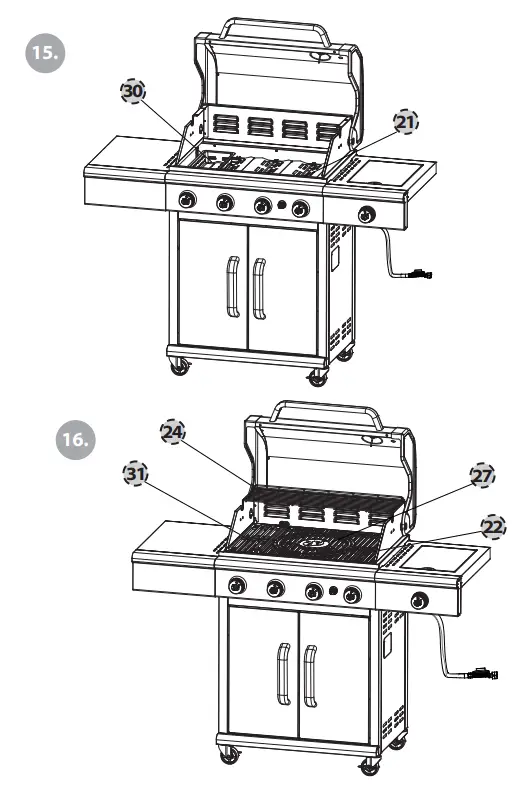 15.

30

21

16.

24

31

27

22