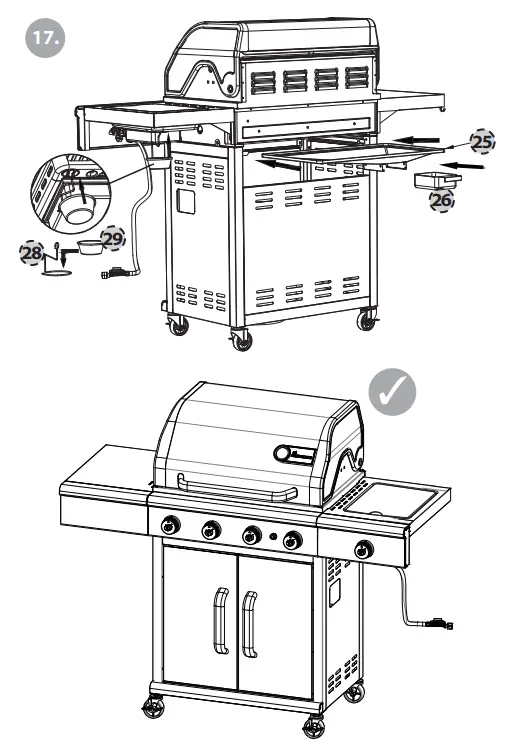 17.

25

26

28

29

✓