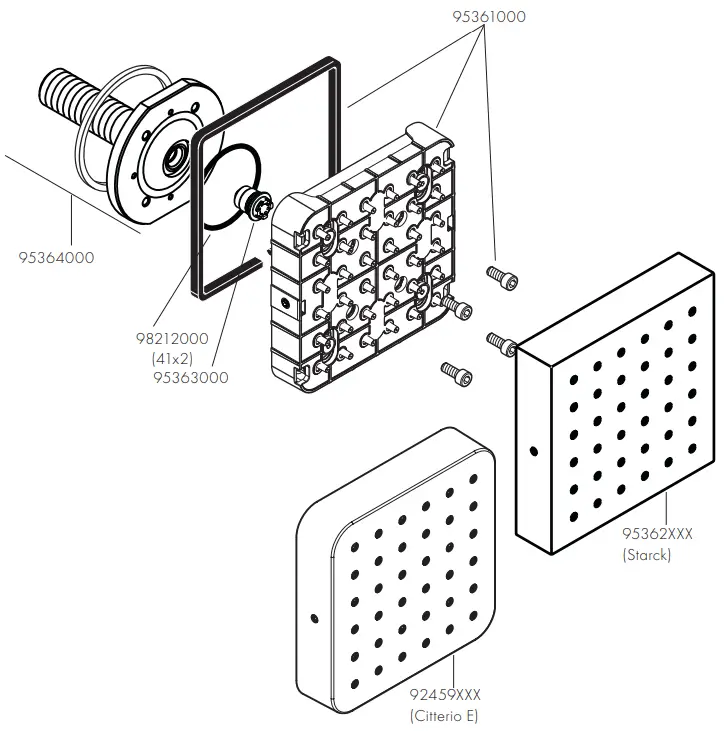 95361000

95364000

98212000
(41x2)
95363000

95362XXX
(Starck)

92459XXX
(Citterio E)