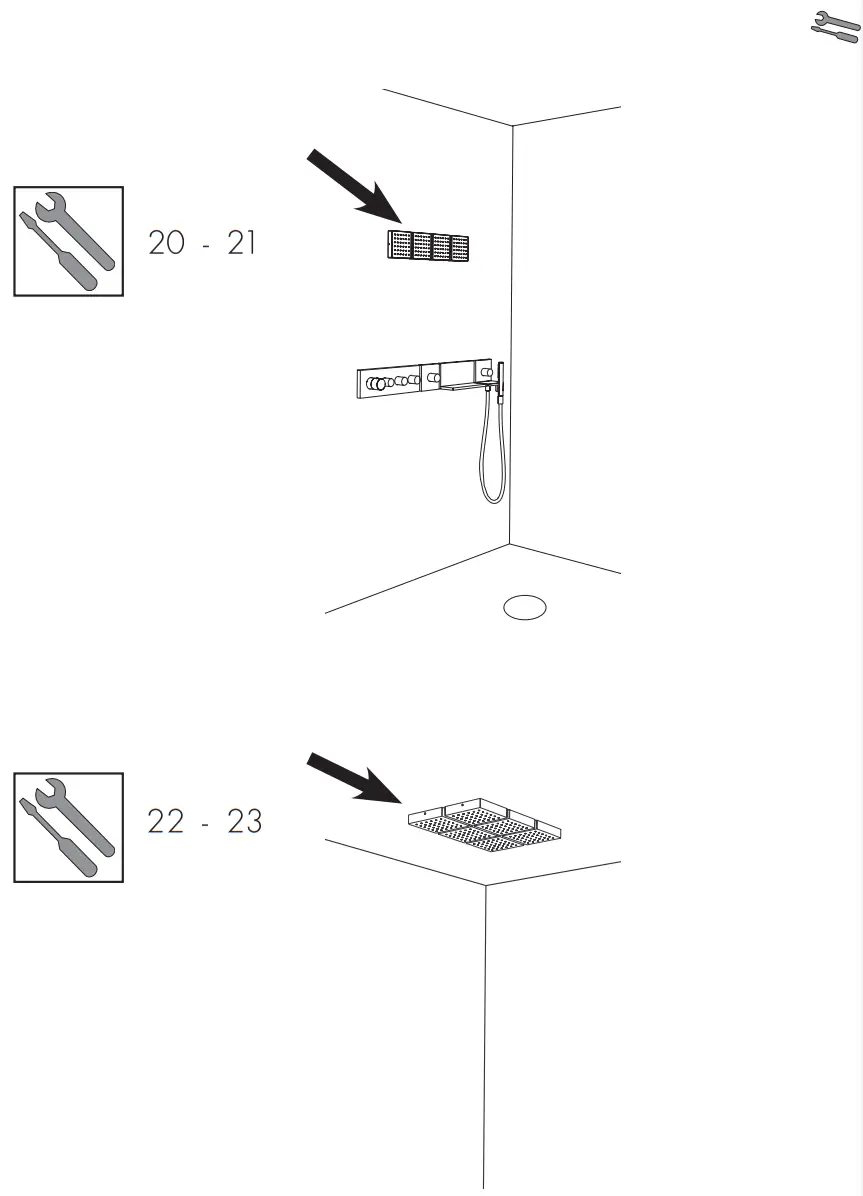 20 - 21

22 - 23