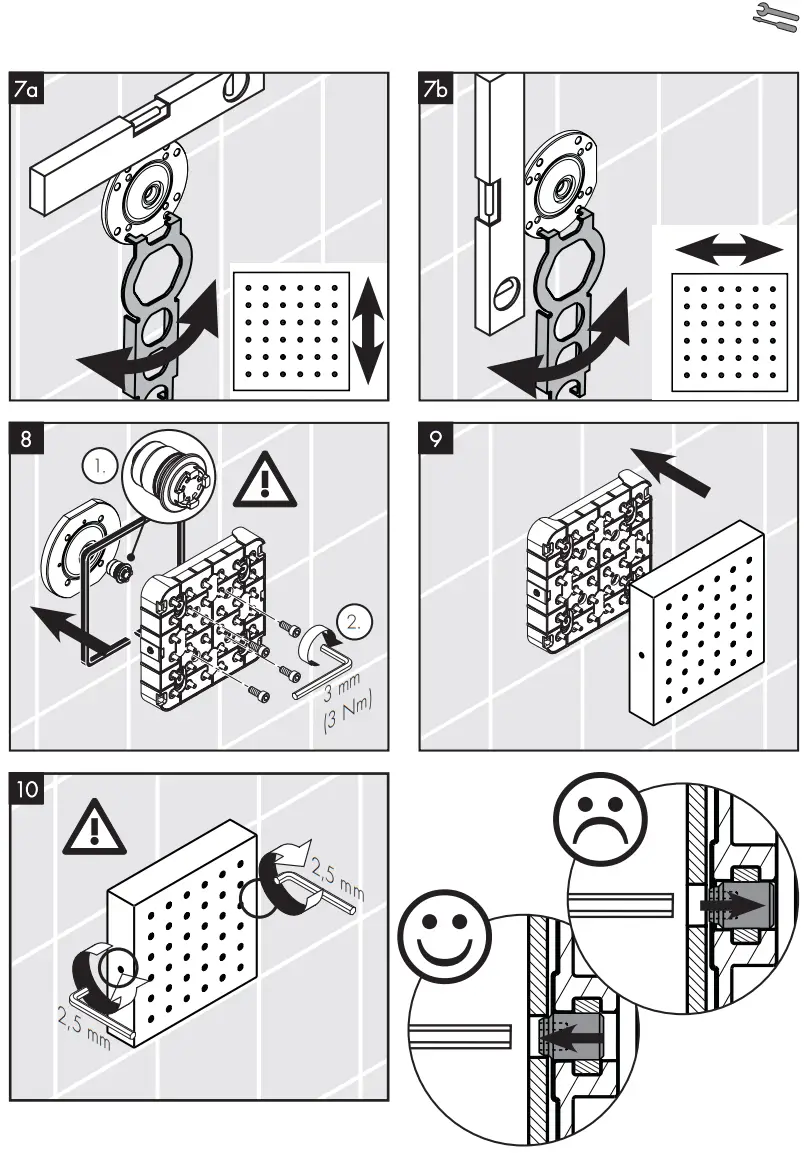 7a

7b

8

1.

2.

3 mm
(3 Nm)

9

10

2,5 mm

2,5 mm