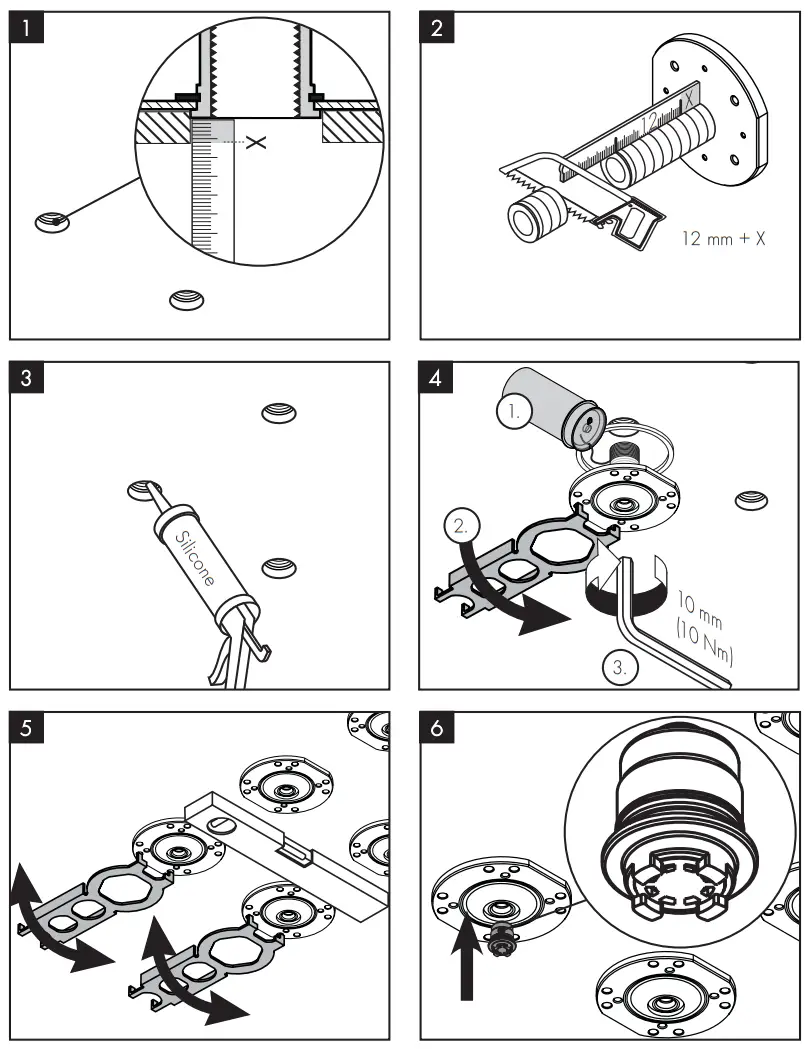 1

X

2

12

X

12 mm + X

3

Silicone

4

1.

2.

3.

10 mm
(10 Nm)

5

6