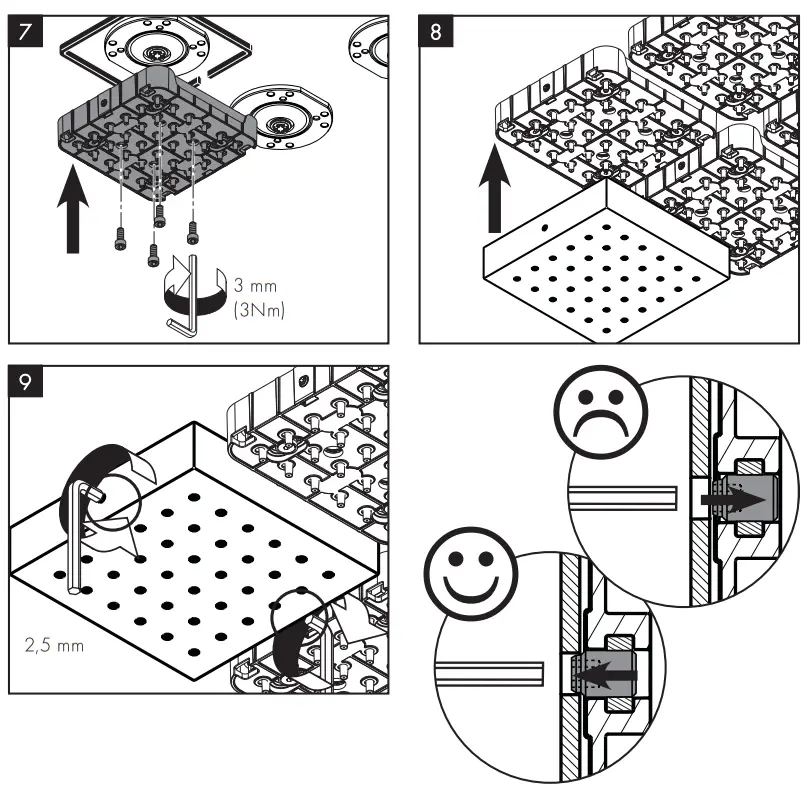 7

3 mm
(3Nm)

8

9

2,5 mm