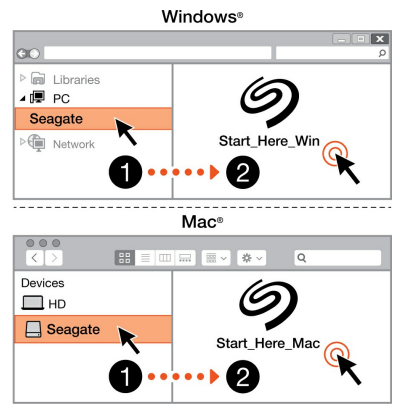 Windows®

Libraries
PC
Seagate
Network

Start_Here_Win

1
2

Mac®

Devices
HD
Seagate

Start_Here_Mac

1
2