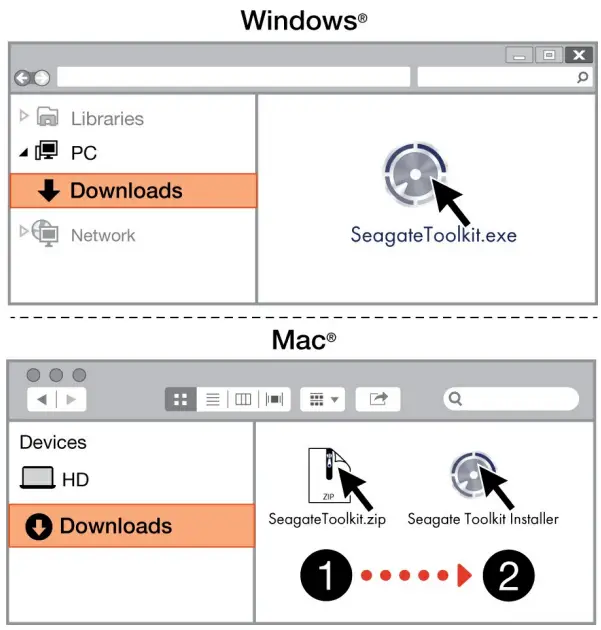 Windows®

Libraries
PC
Downloads
Network

SeagateToolkit.exe

Mac®

Devices
HD
Downloads

ZIP
SeagateToolkit.zip
Seagate Toolkit Installer

1
2