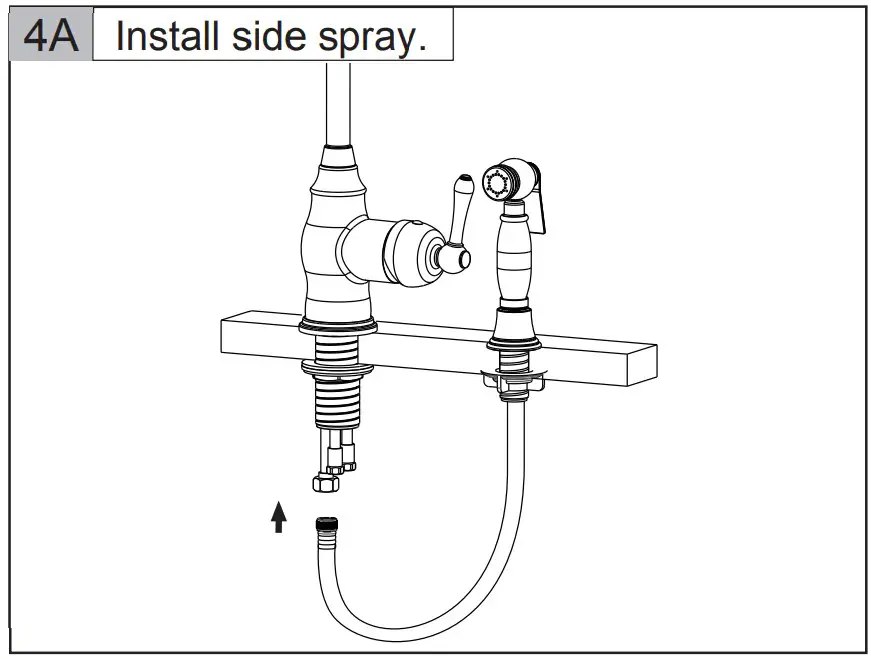 4A Install side spray.