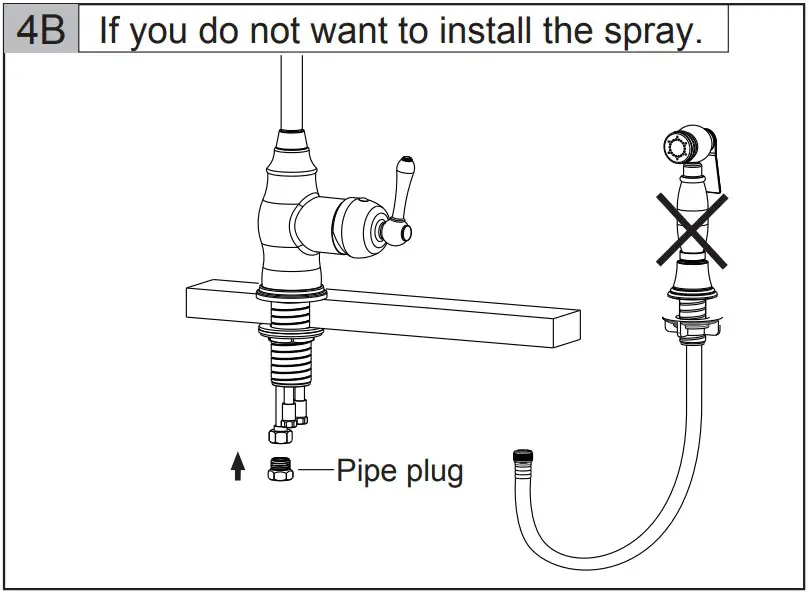 4B If you do not want to install the spray.

Pipe plug