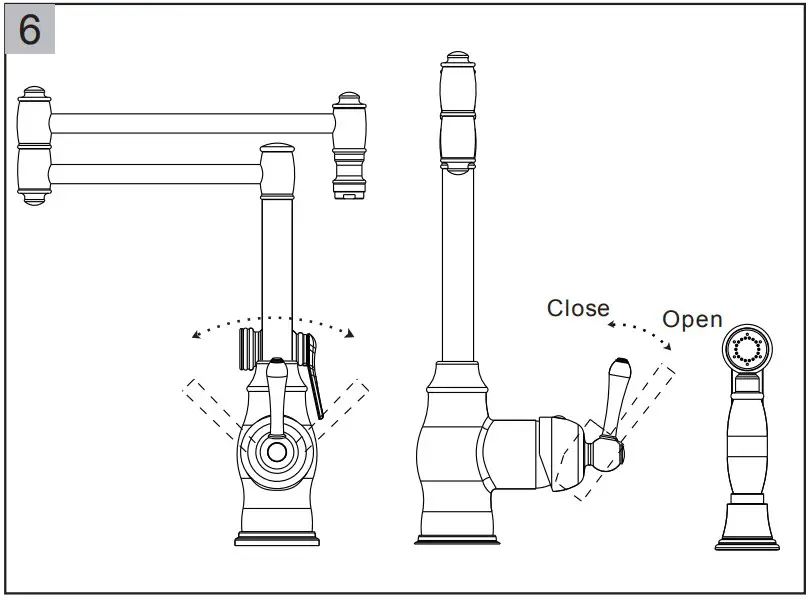 6

Close

Open