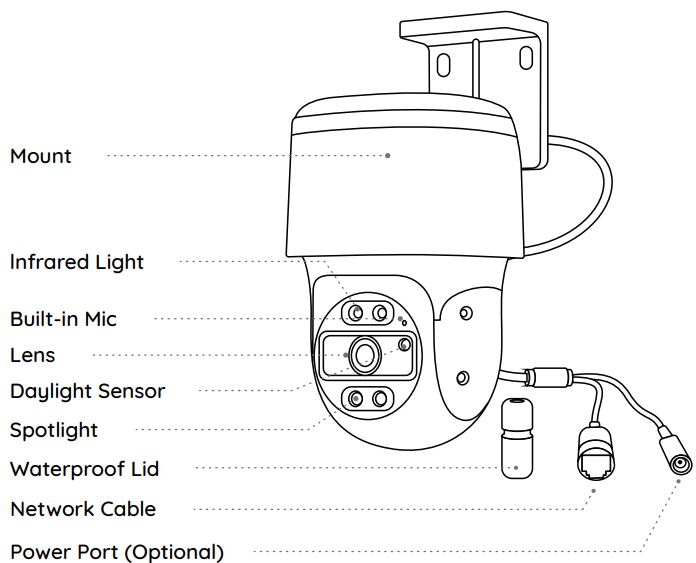 Mount

Infrared Light

Built-in Mic

Lens

Daylight Sensor

Spotlight

Waterproof Lid

Network Cable

Power Port (Optional)