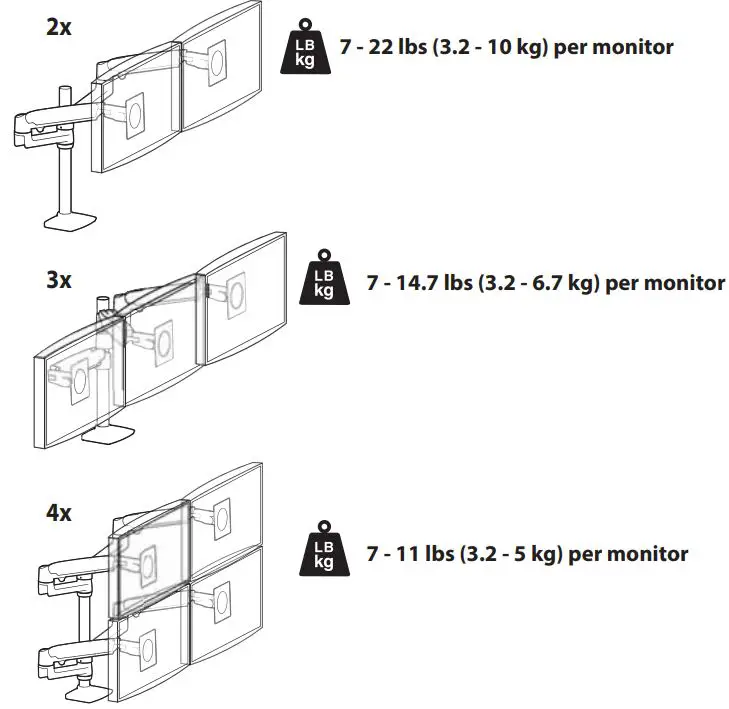 2x

LB kg

7 - 22 lbs (3.2 - 10 kg) per monitor

3x

LB kg

7 - 14.7 lbs (3.2 - 6.7 kg) per monitor

4x

LB kg

7 - 11 lbs (3.2 - 5 kg) per monitor