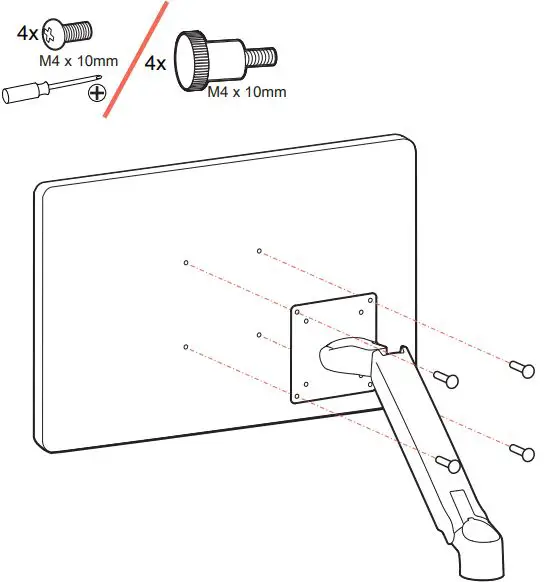 4x
M4 x 10mm
4x
M4 x 10mm