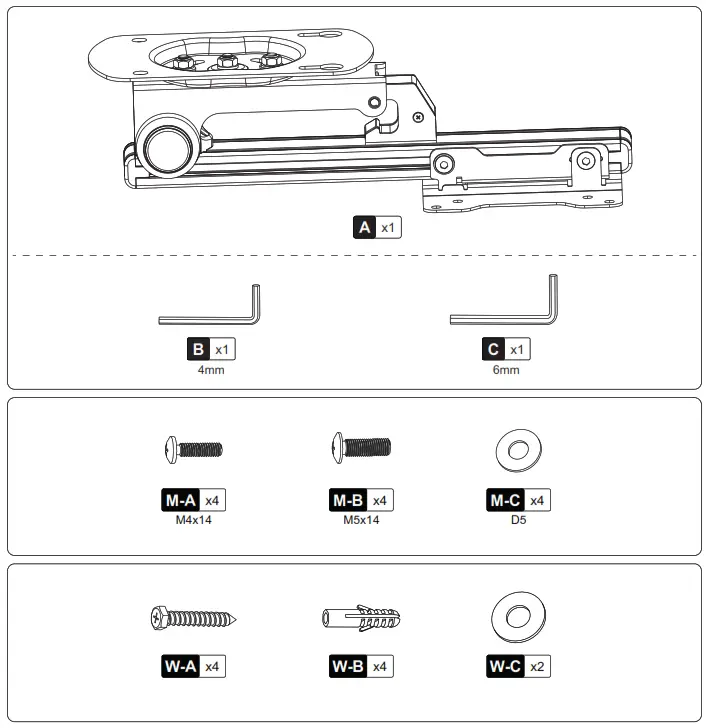 A x1

B x1
4mm

C x1
6mm

M-A x4
M4x14

M-B x4
M5x14

M-C x4
D5

W-A x4

W-B x4

W-C x2