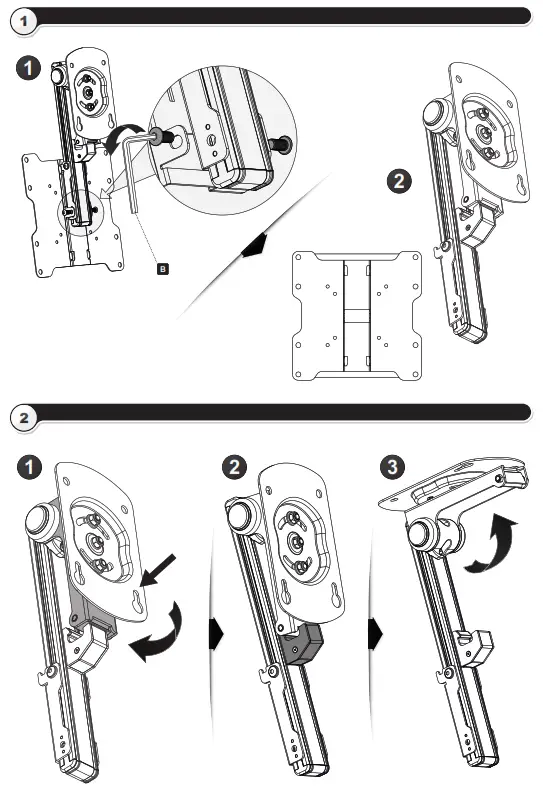 1

1

B

2

2

1

2

3