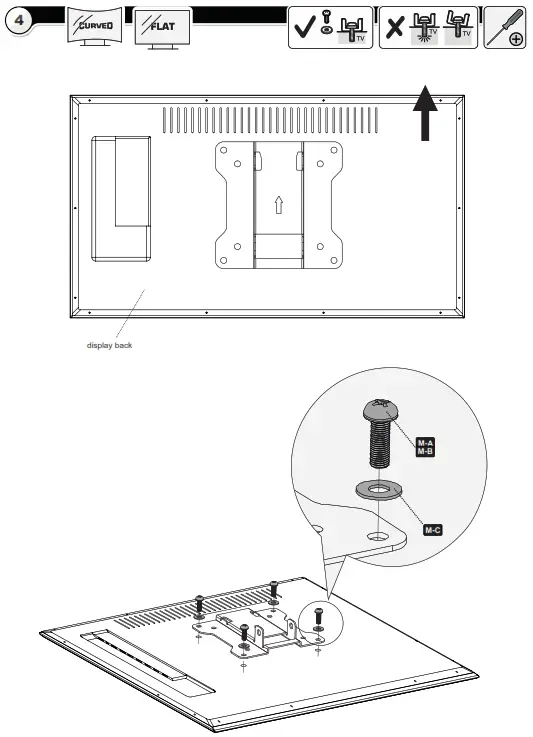 4
CURVED
FLAT
TV
TV TV

display back

M-A
M-B
M-C