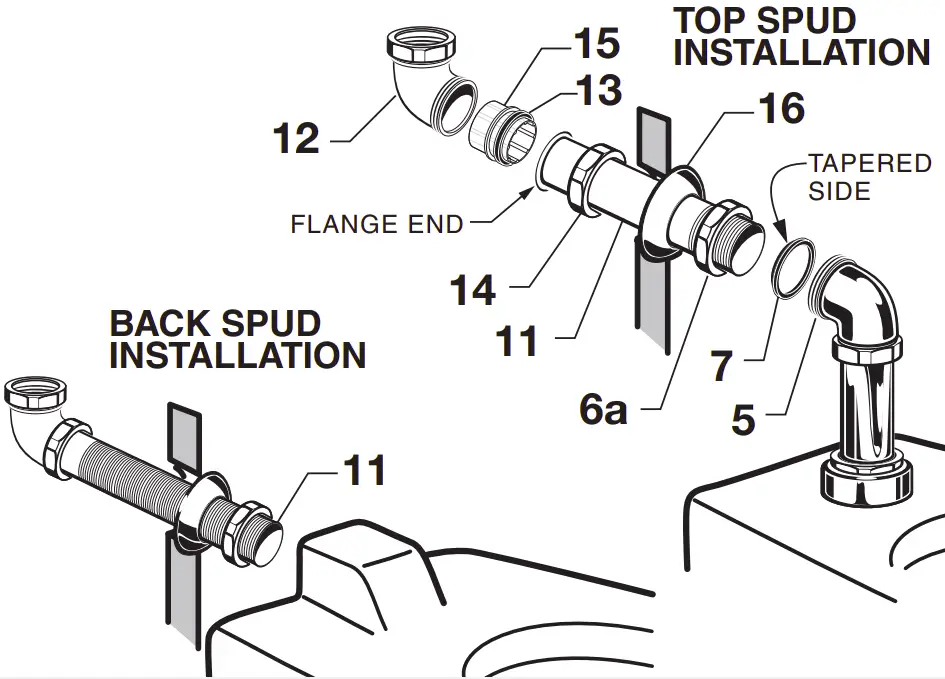 TOP SPUD INSTALLATION

15
13
12
16
TAPERED SIDE
FLANGE END
14
11
7
6a
5

BACK SPUD INSTALLATION

11