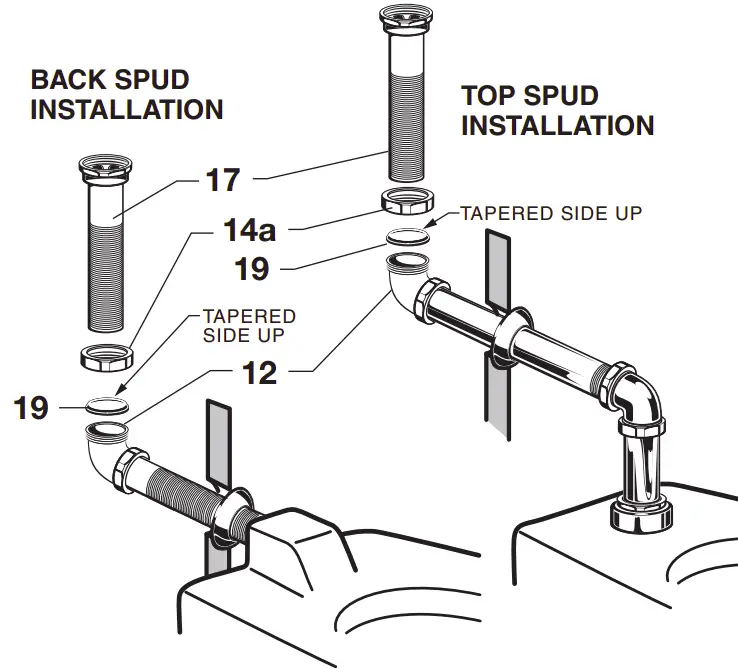 BACK SPUD INSTALLATION

TOP SPUD INSTALLATION

17

14a

TAPERED SIDE UP

19

TAPERED SIDE UP

12

19