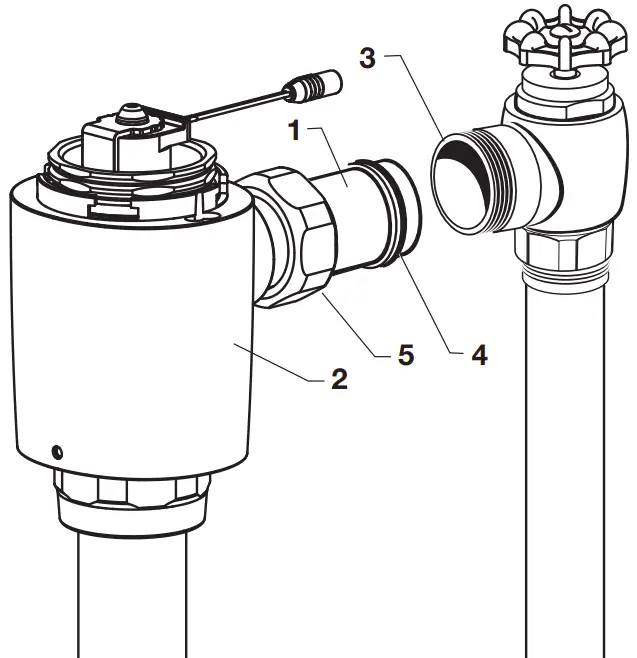 3
1
5
4
2