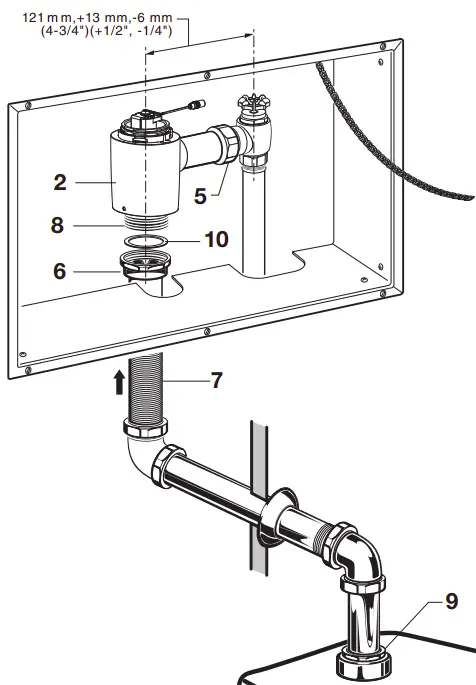 121 mm,+13 mm,-6 mm
(4-3/4")(+1/2", -1/4")

2

5

8

10

6

7

9