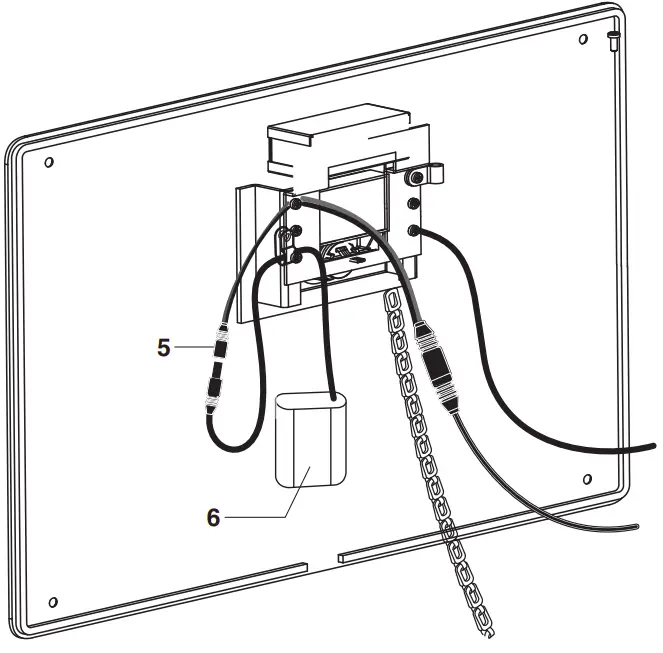 5

6