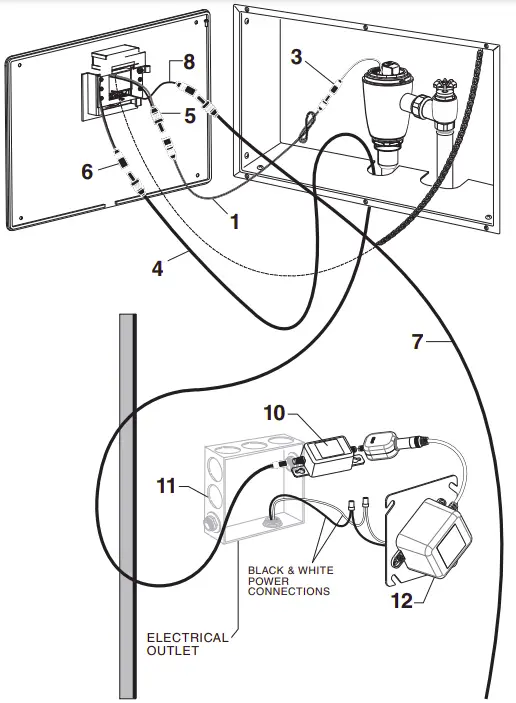 8
3
5
6
1
4
7
10
11
BLACK & WHITE POWER CONNECTIONS
12
ELECTRICAL OUTLET