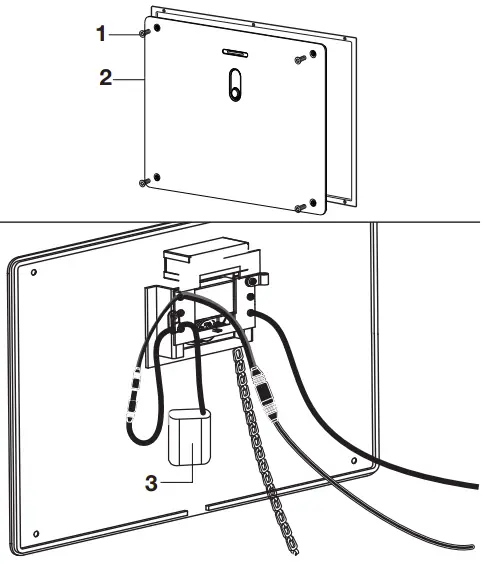 1
2
3