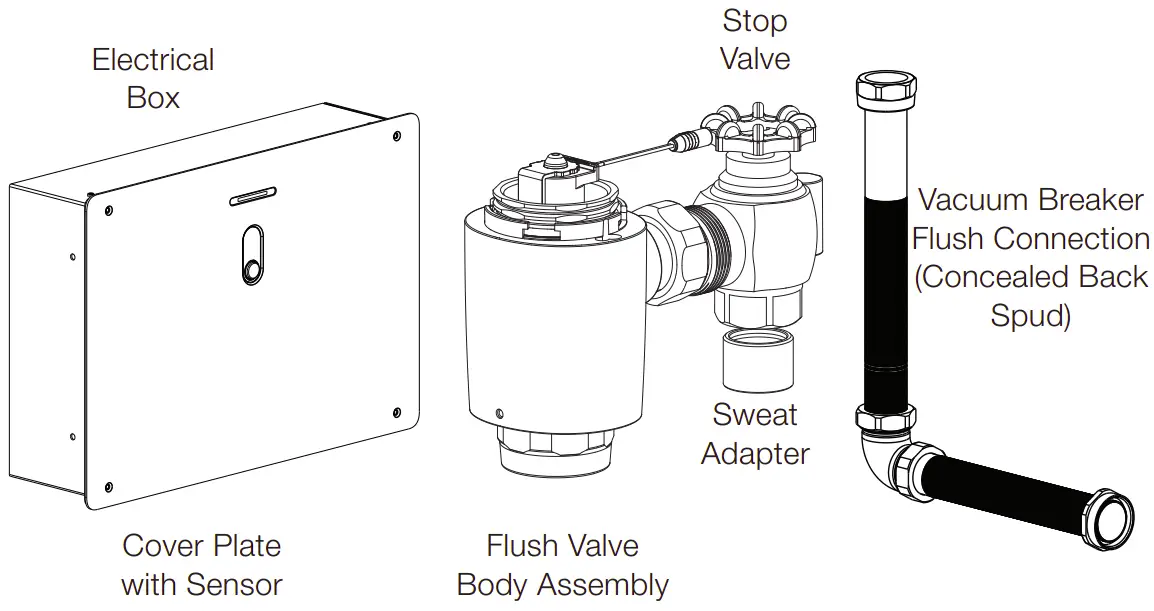 Electrical Box

Stop Valve

Vacuum Breaker Flush Connection (Concealed Back Spud)

Sweat Adapter

Cover Plate with Sensor

Flush Valve Body Assembly