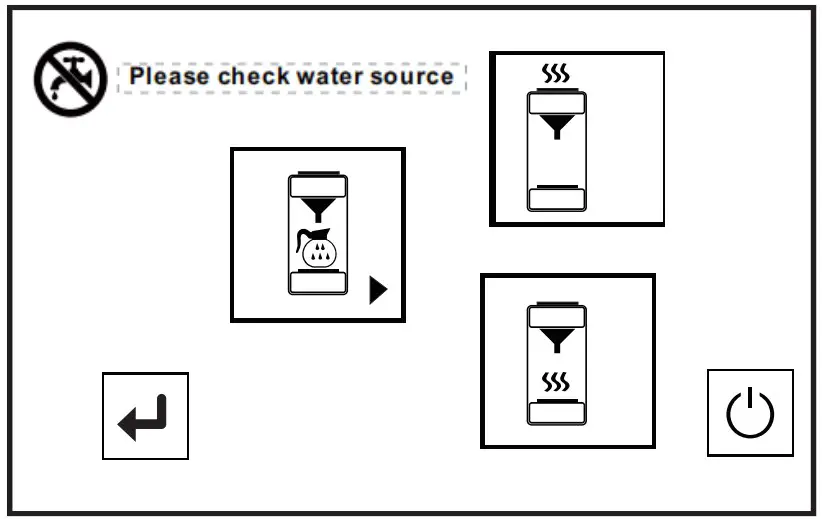 Please check water source