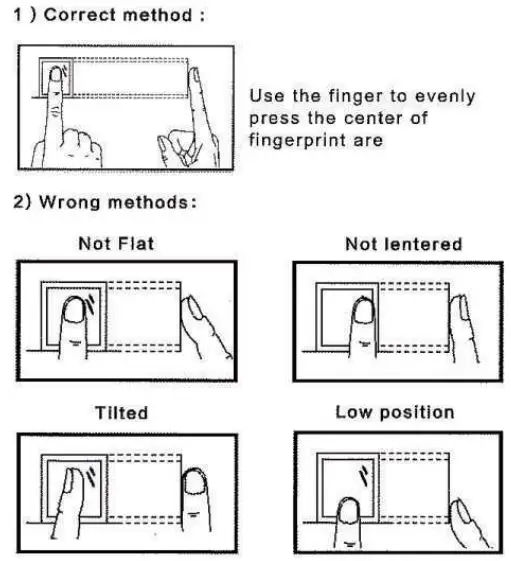 1 ) Correct method :

Use the finger to evenly press the center of fingerprint are

2) Wrong methods:

Not Flat

Not lentered

Tilted

Low position